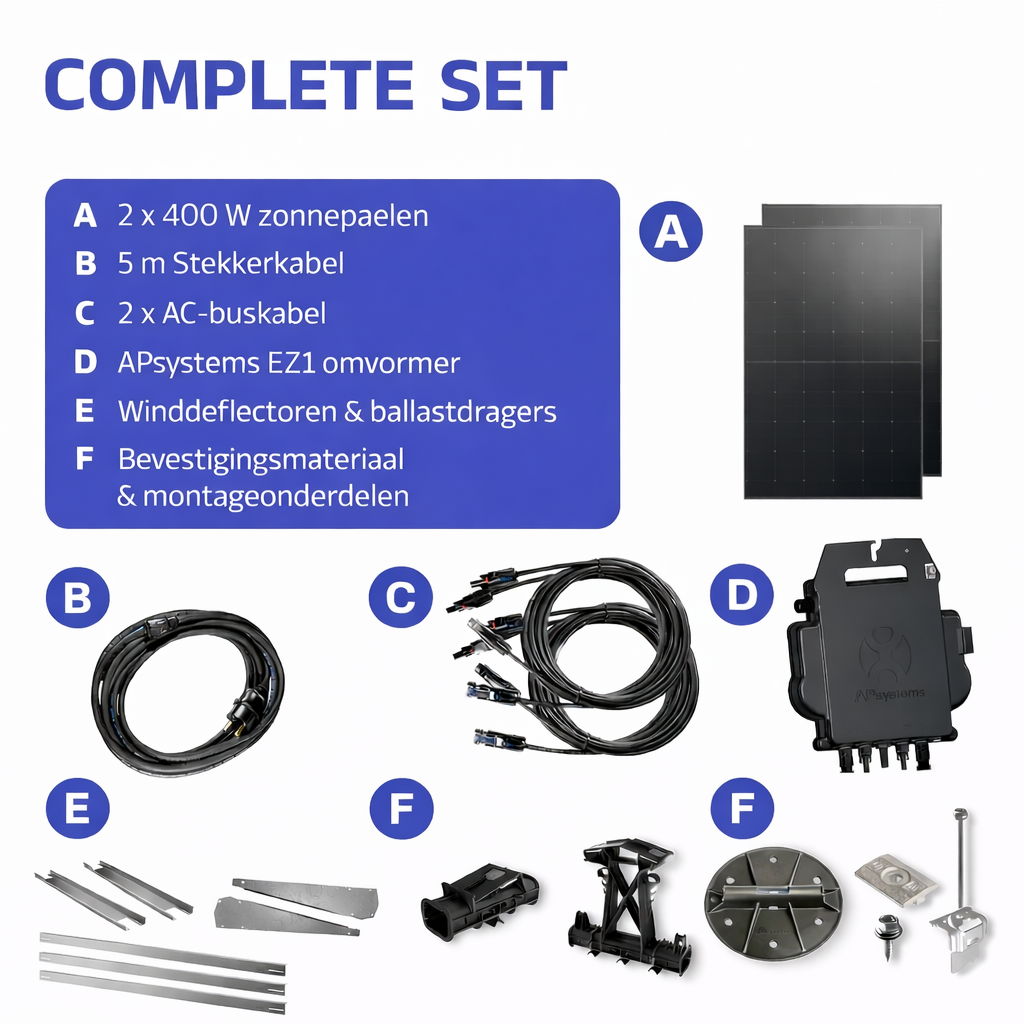 COMPLETE SET

A 2 x 400 W zonnepaelen
B 5 m Stekkerkabel
C 2 x AC-buskabel
D APsystems EZ1 omvormer
E Winddeflectoren & ballastdragers
F Bevestigingsmateriaal & montageonderdelen

A

B

C

D

APsystems

E

F

F